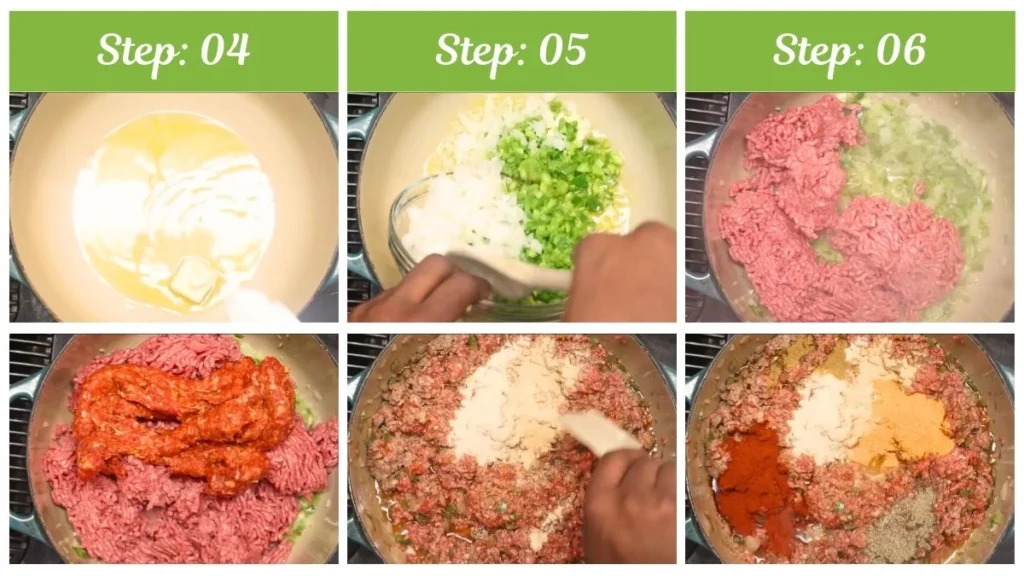 Step: 04

Step: 05

Step: 06