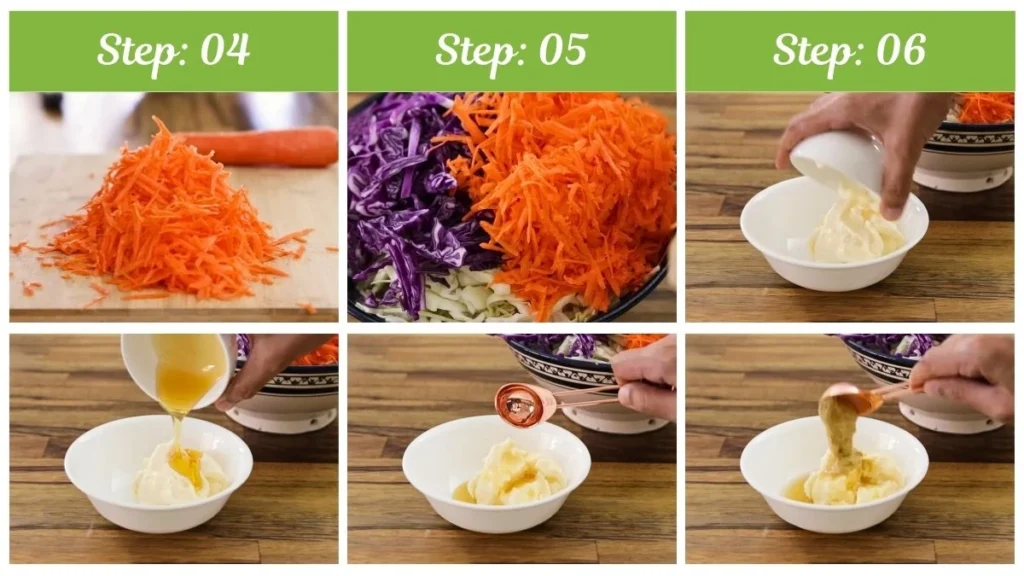 Step: 04

Step: 05

Step: 06