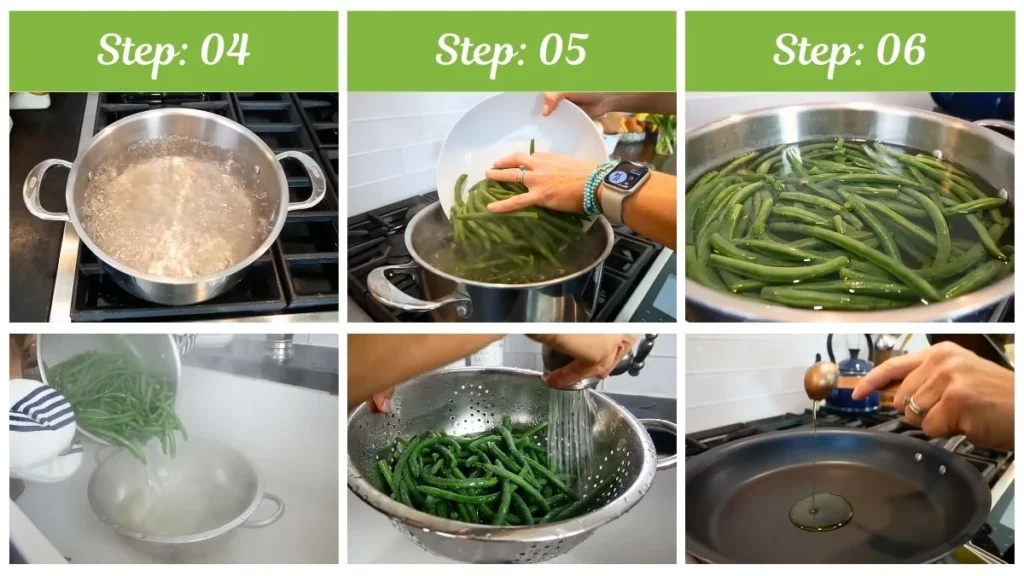 Step: 04

Step: 05

Step: 06