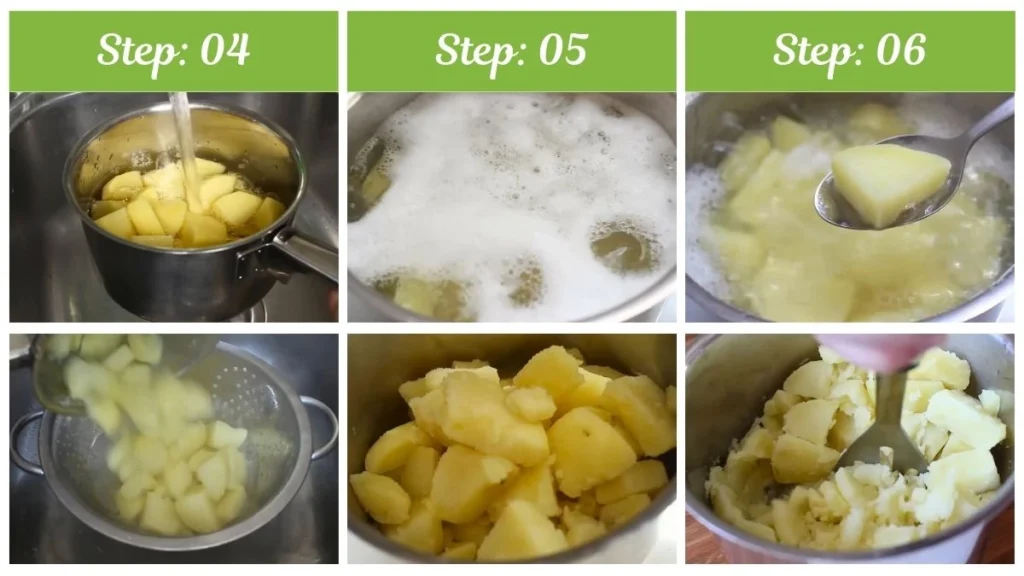 Step: 04

Step: 05

Step: 06