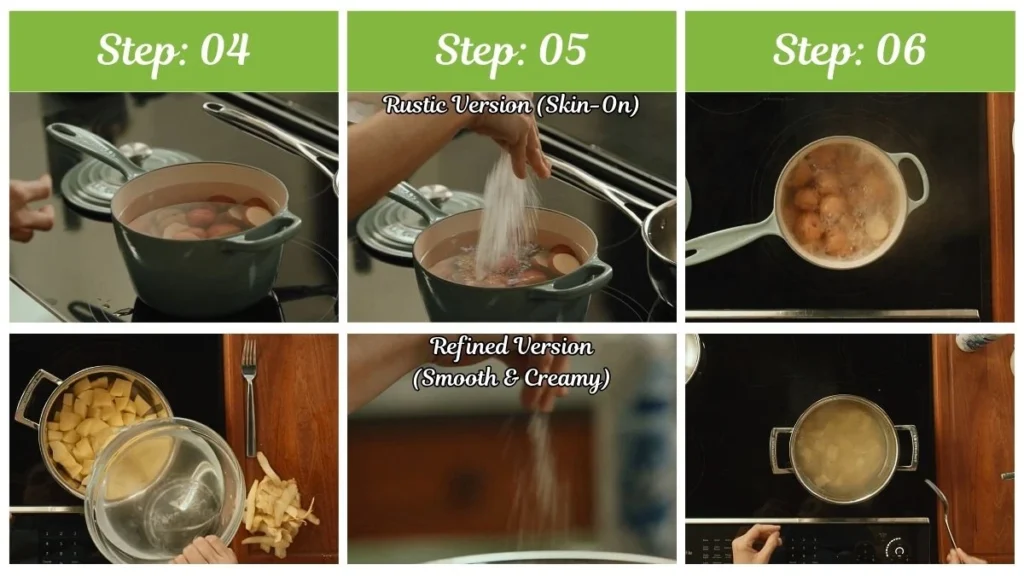 Step: 04

Step: 05

Step: 06

Rustic Version (Skin-On)

Refined Version (Smooth & Creamy)