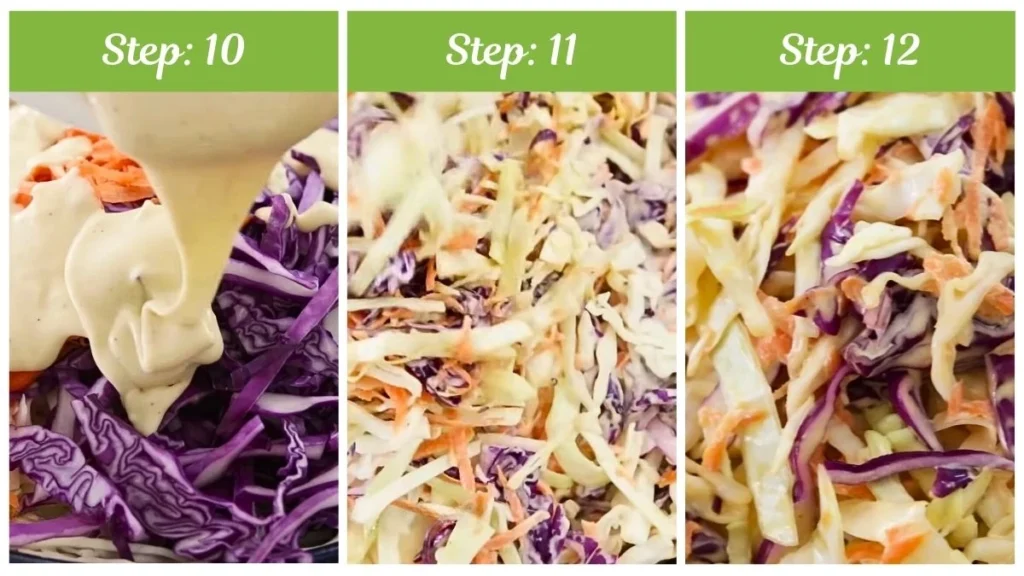 Step: 10

Step: 11

Step: 12