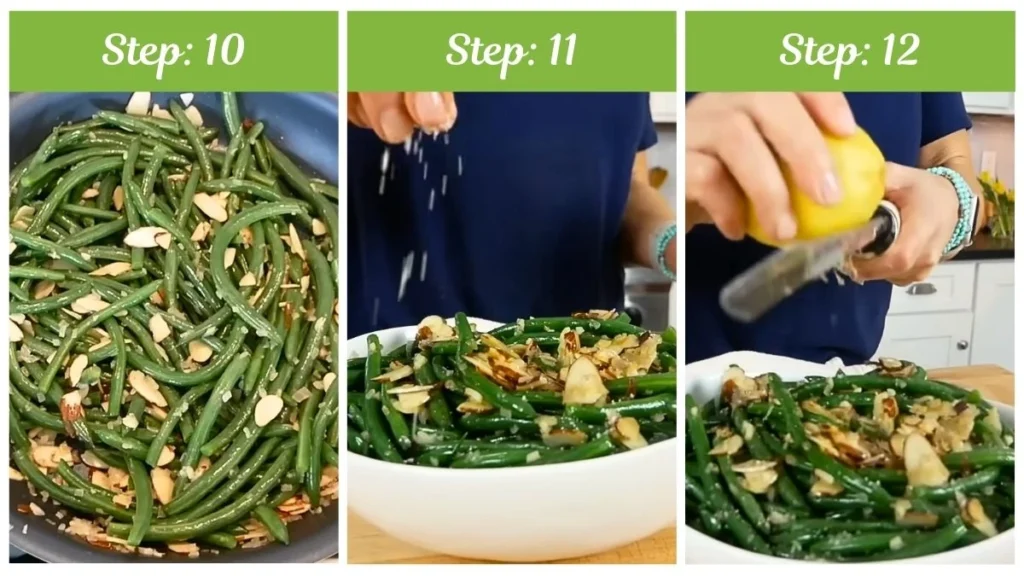 Step: 10

Step: 11

Step: 12