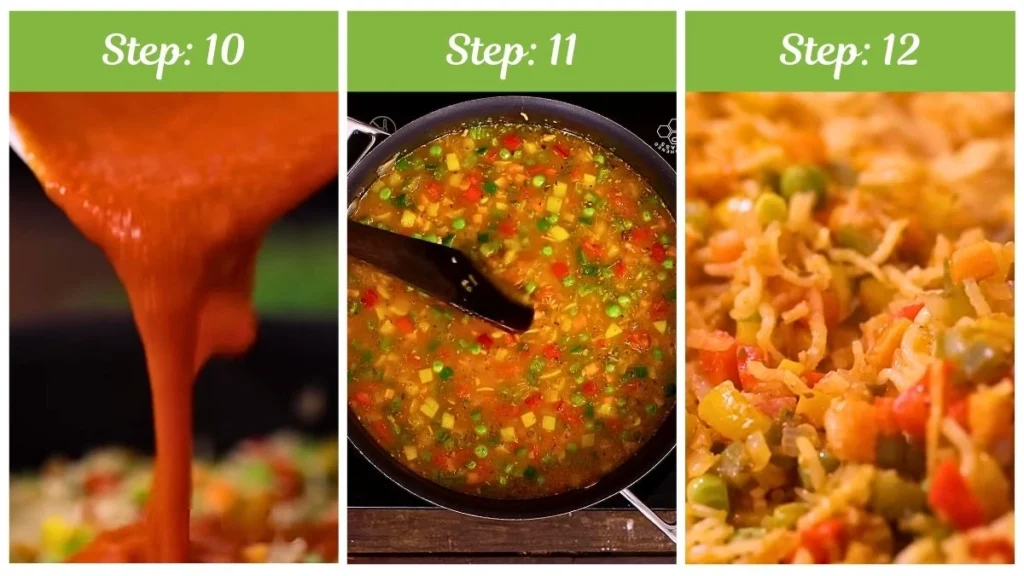 Step: 10

Step: 11

Step: 12