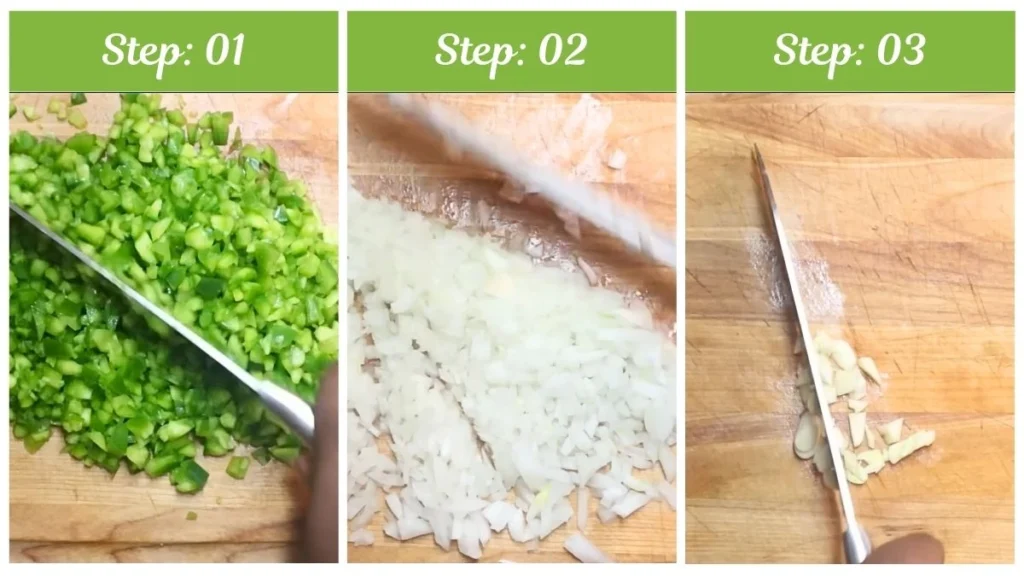 Step: 01

Step: 02

Step: 03