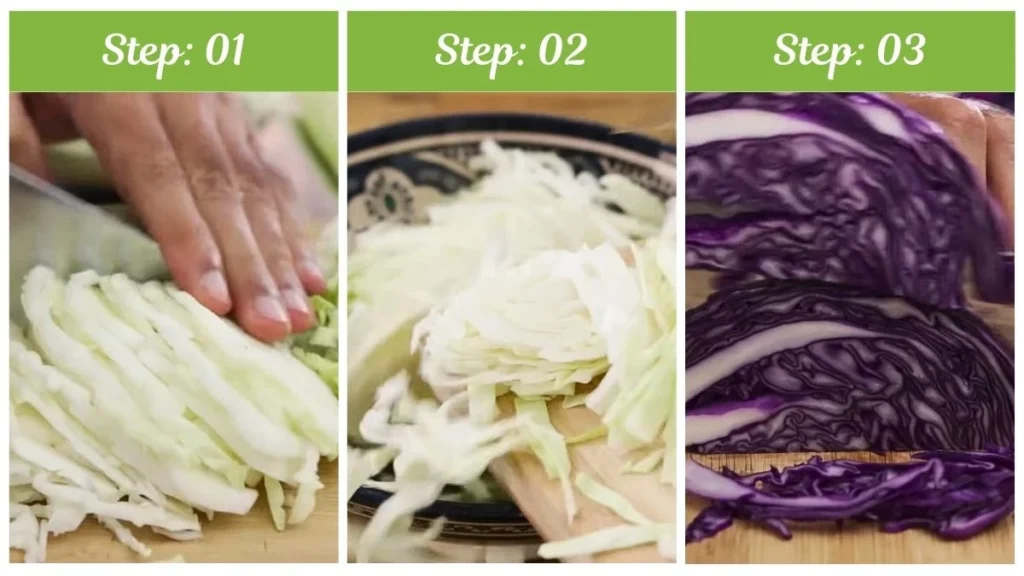 Step: 01

Step: 02

Step: 03