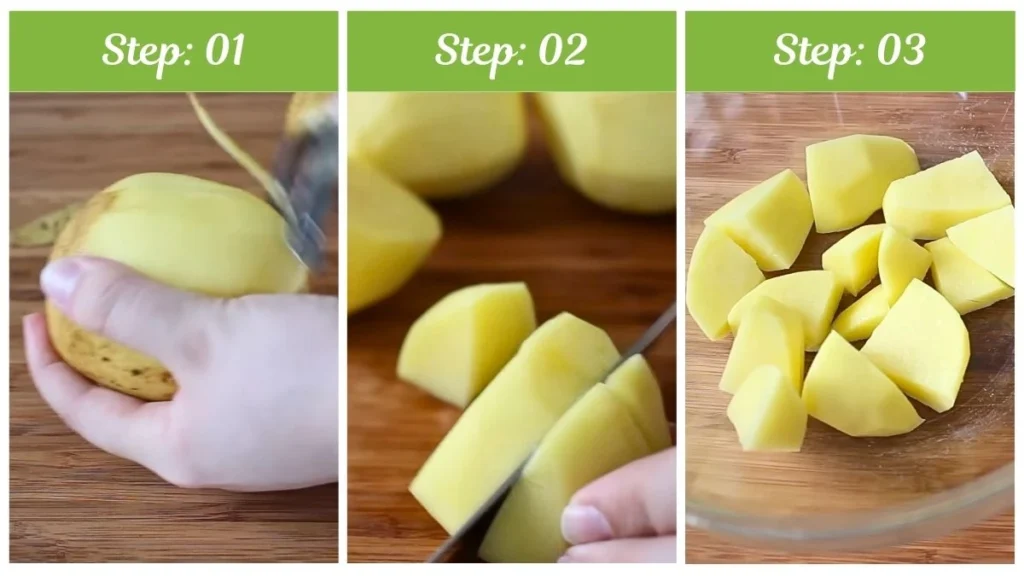 Step: 01

Step: 02

Step: 03