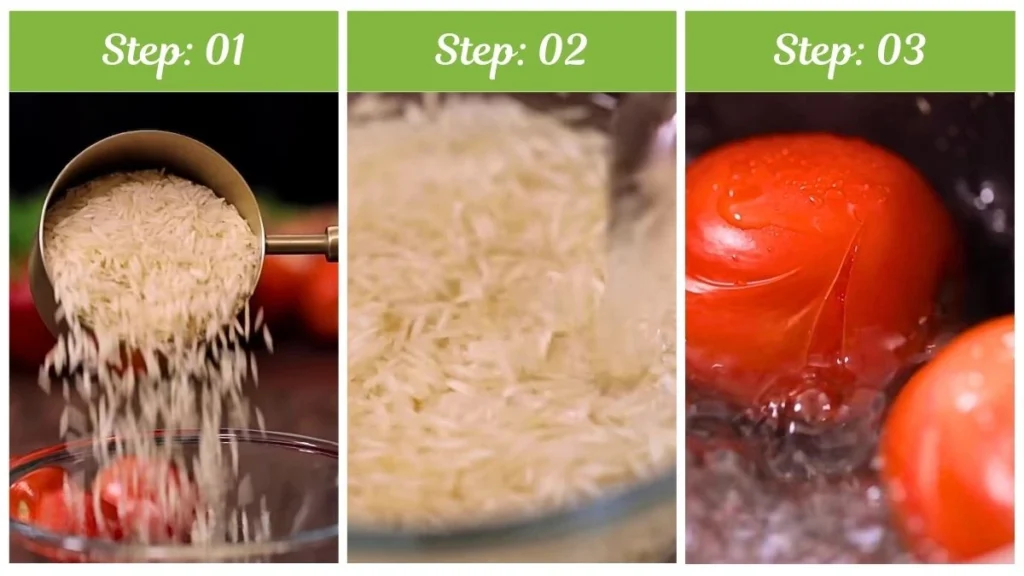 Step: 01

Step: 02

Step: 03