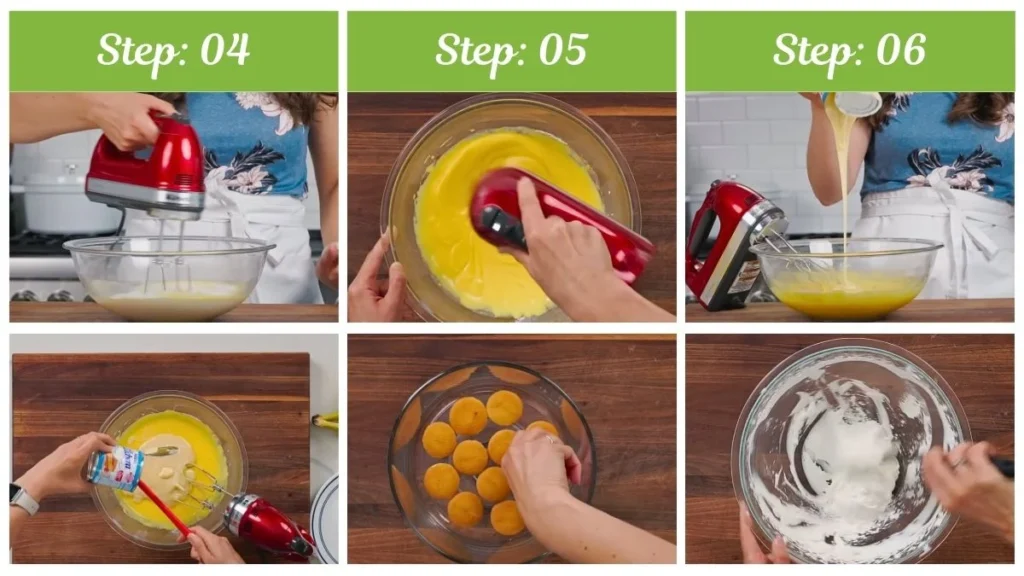 Step: 04

Step: 05

Step: 06