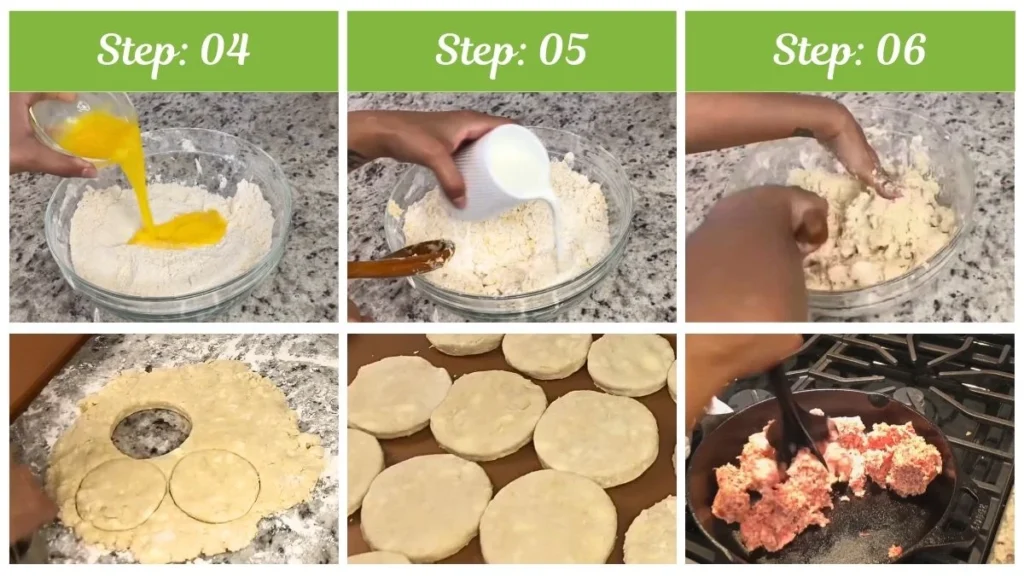 Step: 04

Step: 05

Step: 06