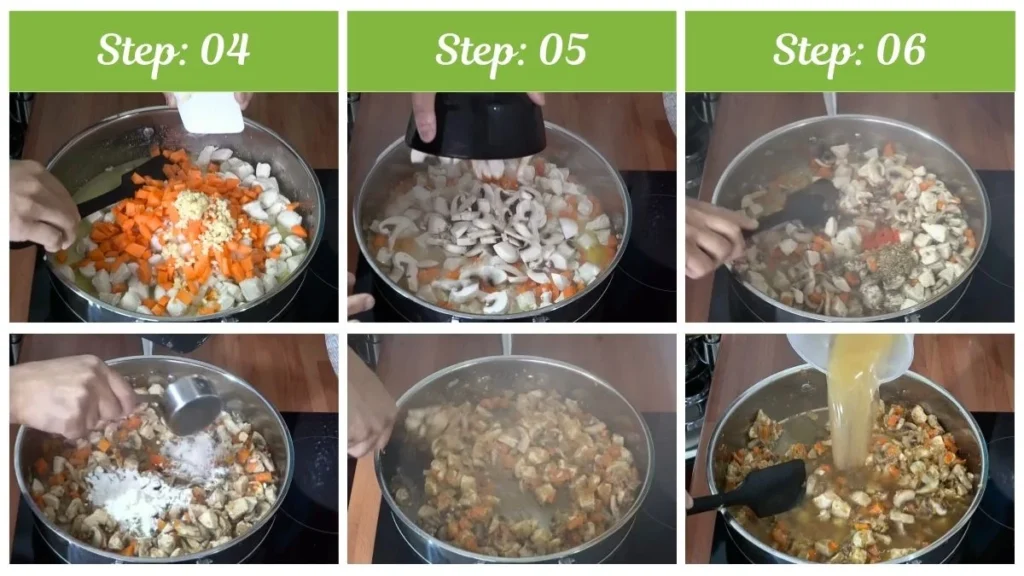 Step: 04

Step: 05

Step: 06