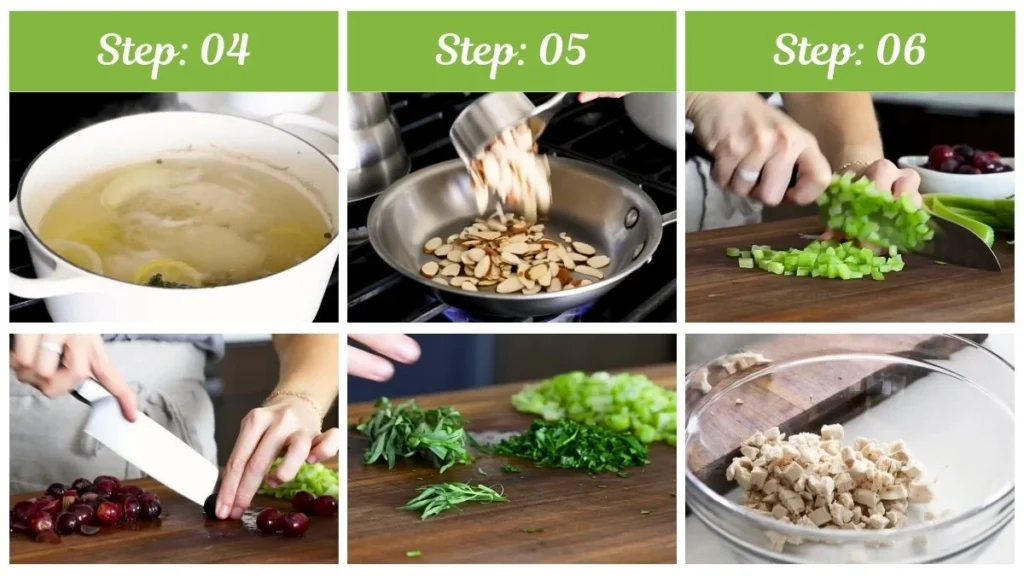 Step: 04

Step: 05

Step: 06