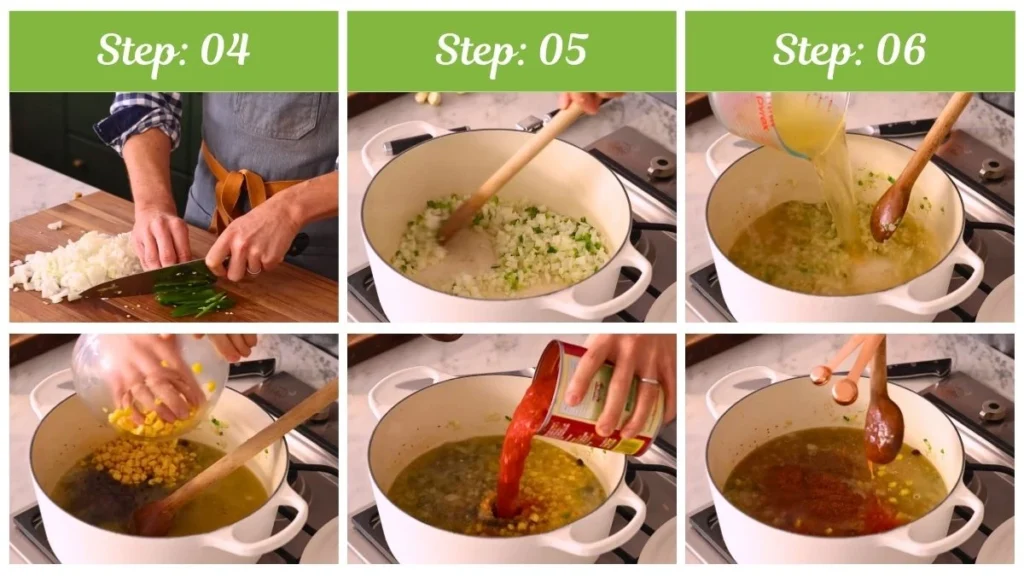 Step: 04

Step: 05

Step: 06