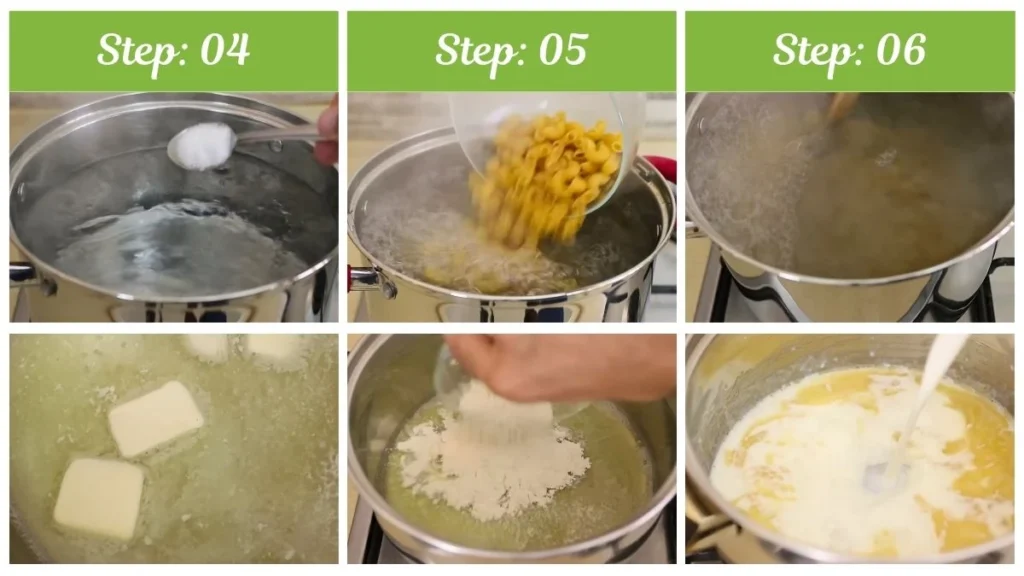 Step: 04

Step: 05

Step: 06