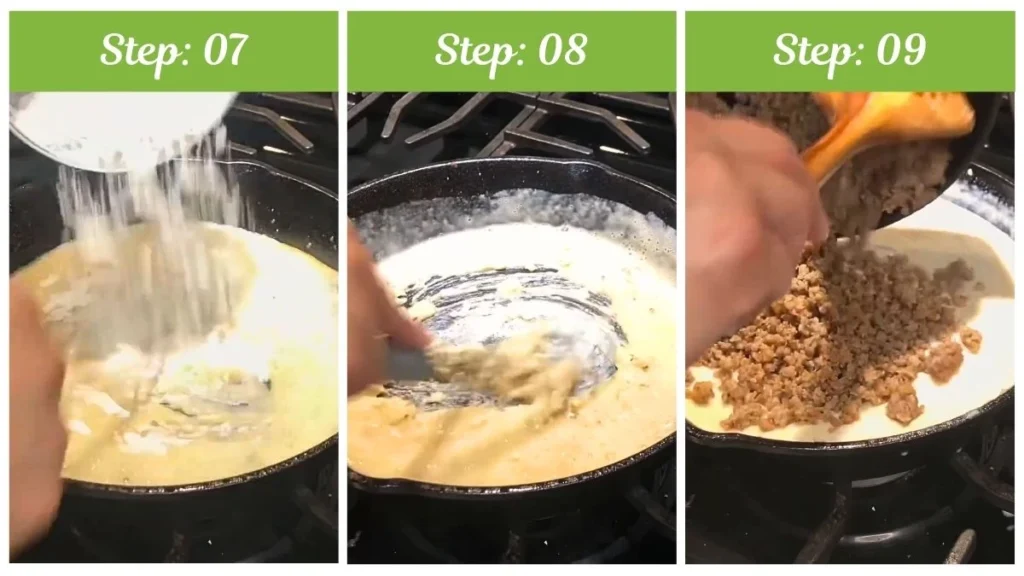 Step: 07

Step: 08

Step: 09