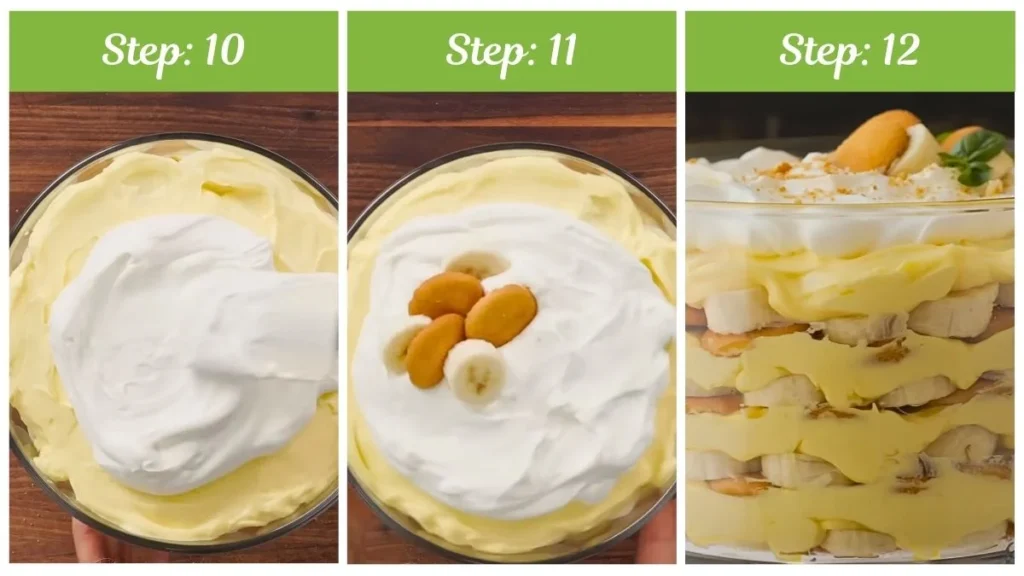 Step: 10

Step: 11

Step: 12