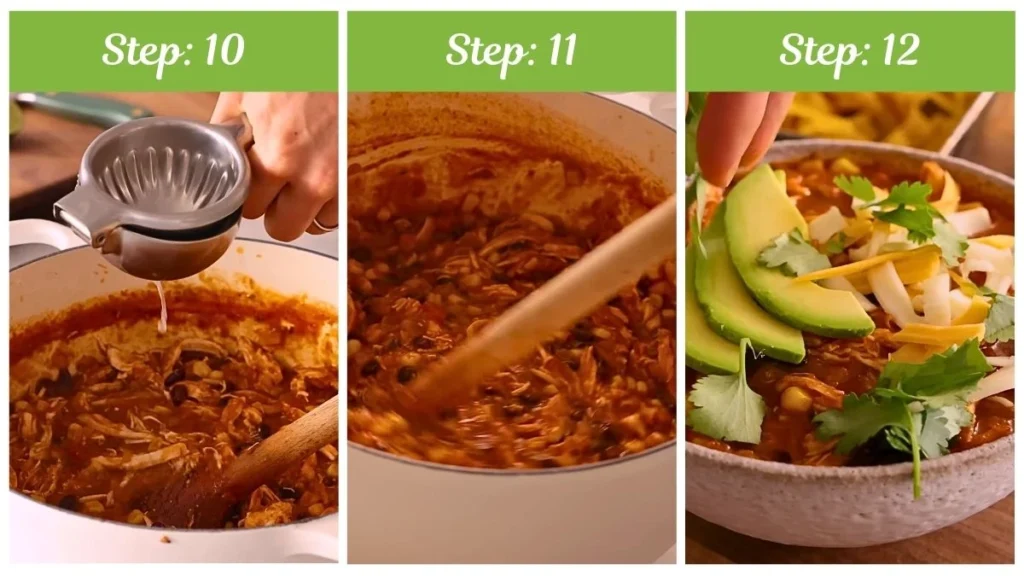 Step: 10

Step: 11

Step: 12