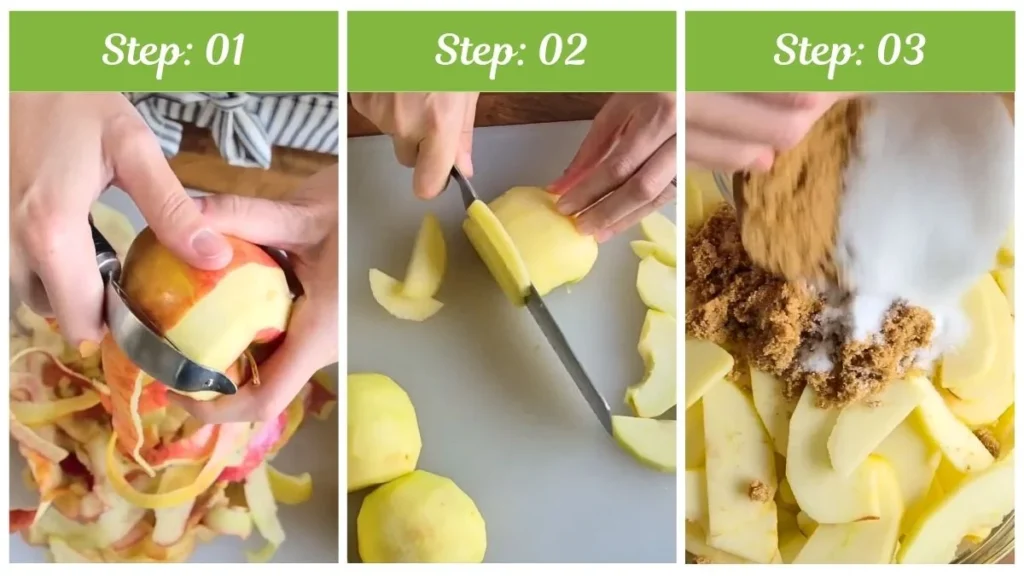 Step: 01

Step: 02

Step: 03