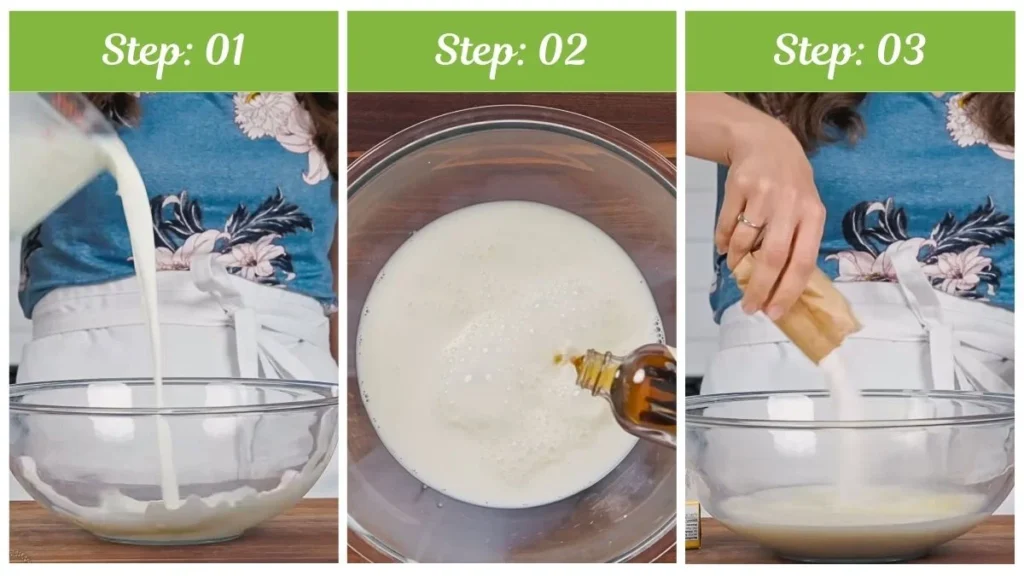 Step: 01

Step: 02

Step: 03