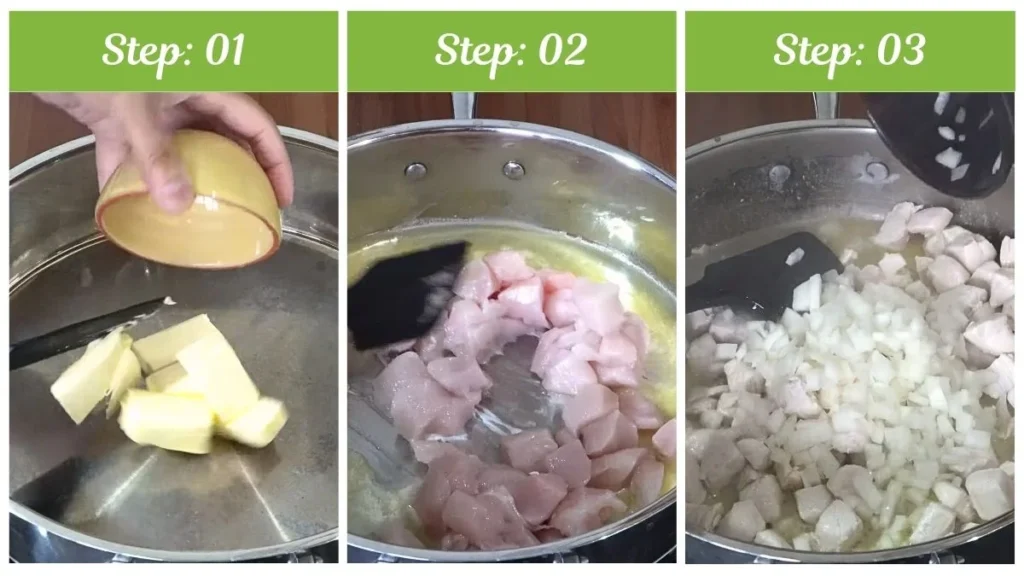 Step: 01

Step: 02

Step: 03