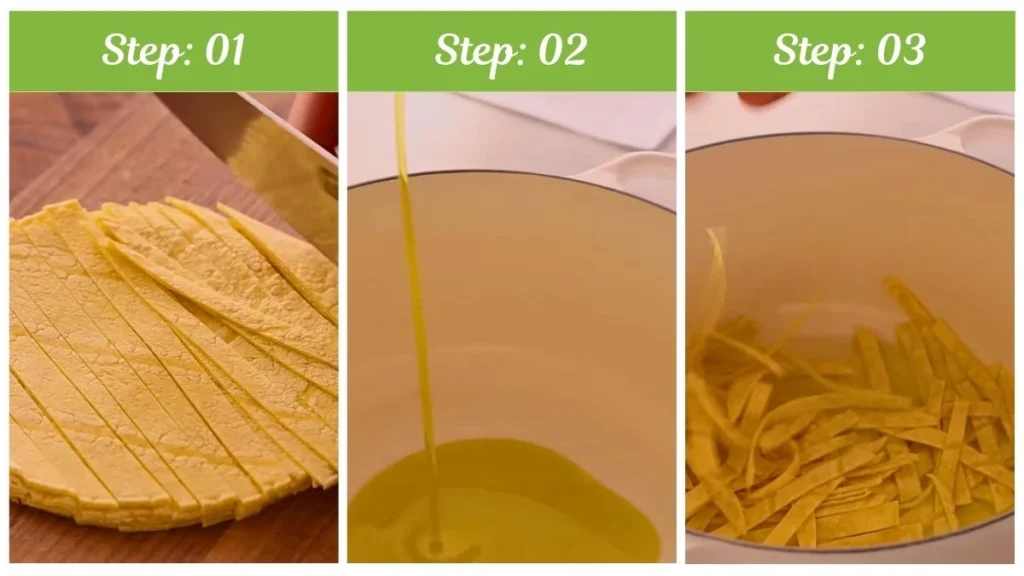 Step: 01

Step: 02

Step: 03