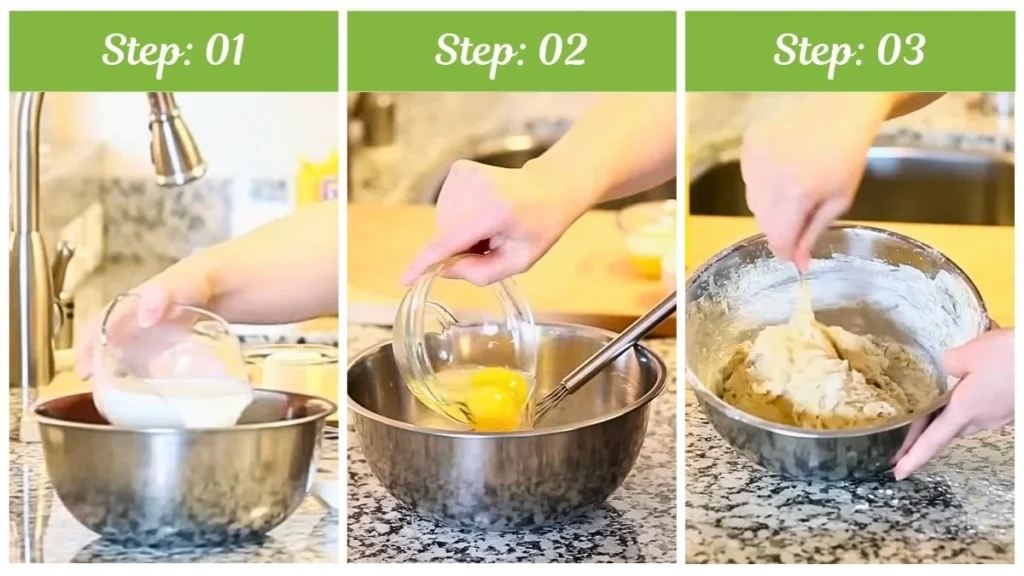 Step: 01

Step: 02

Step: 03