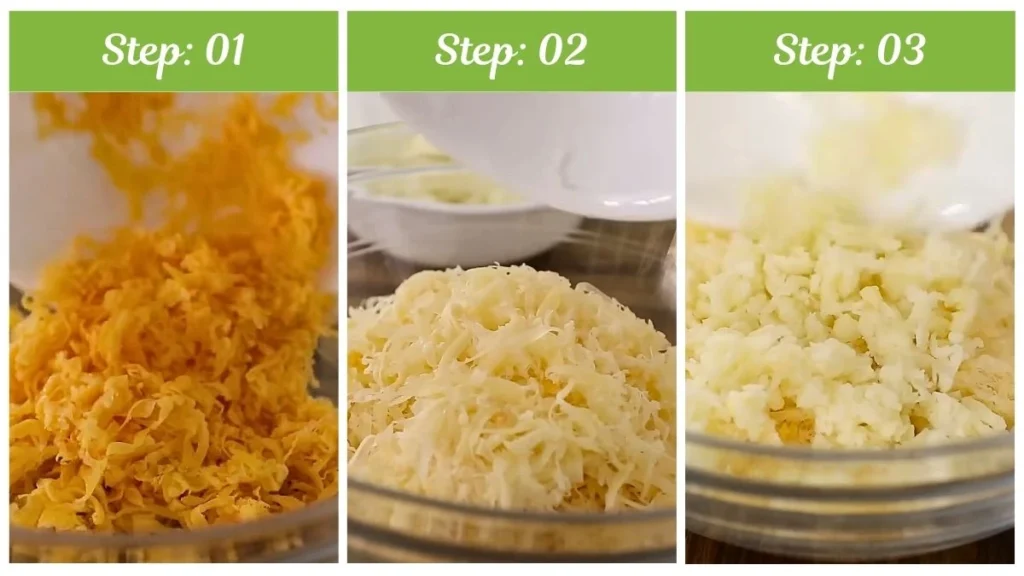 Step: 01

Step: 02

Step: 03