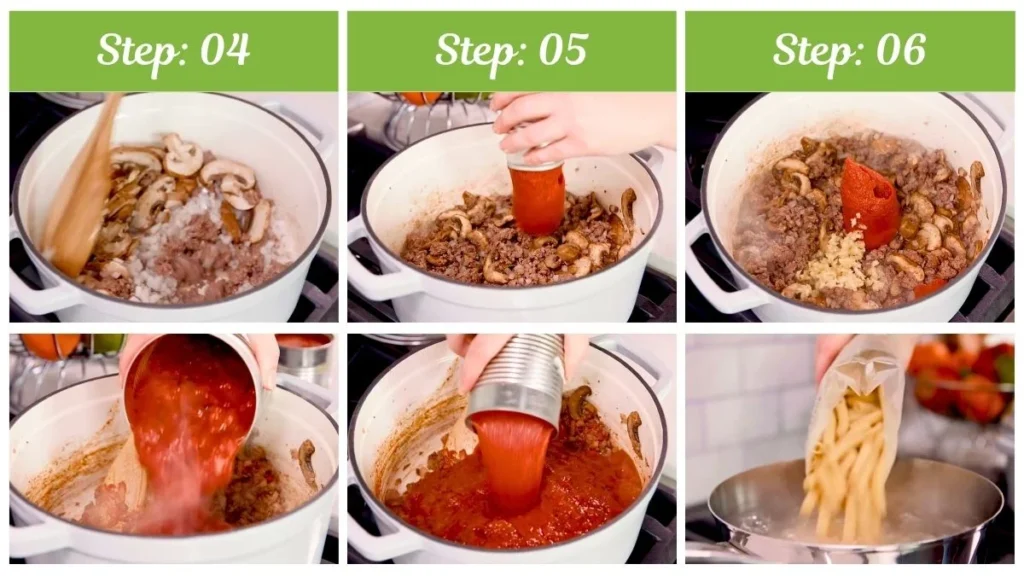 Step: 04

Step: 05

Step: 06