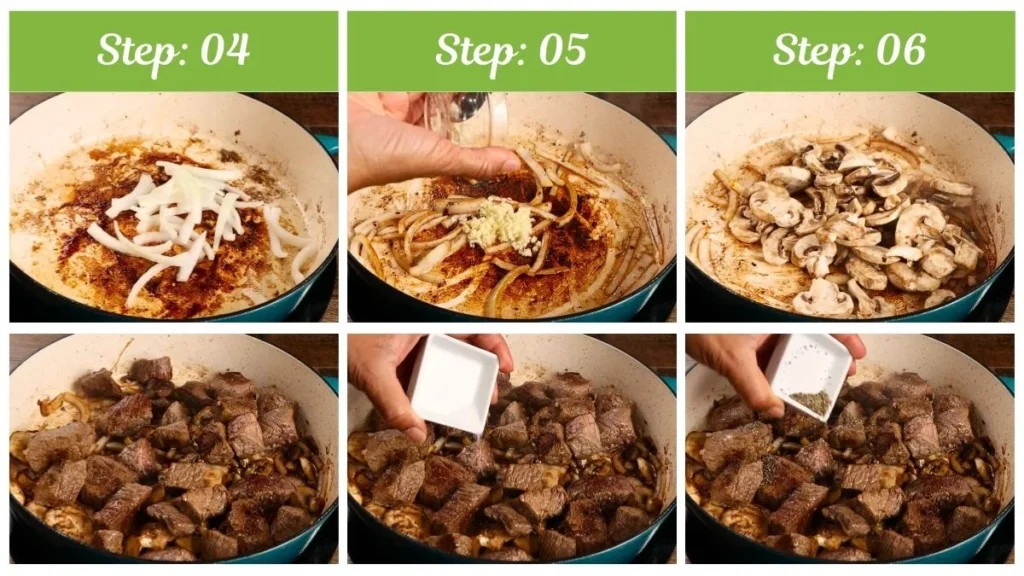 Step: 04

Step: 05

Step: 06