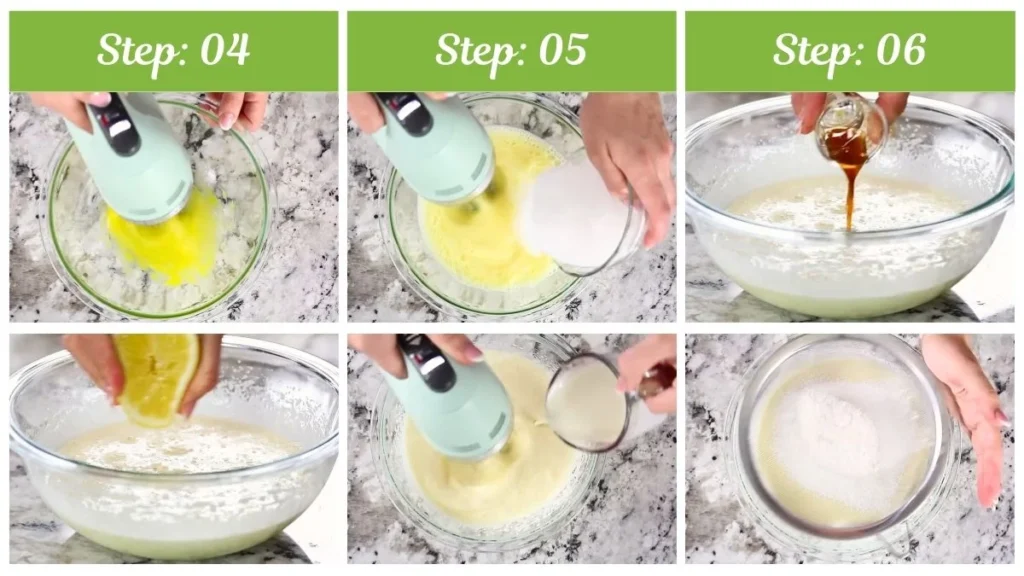 Step: 04

Step: 05

Step: 06