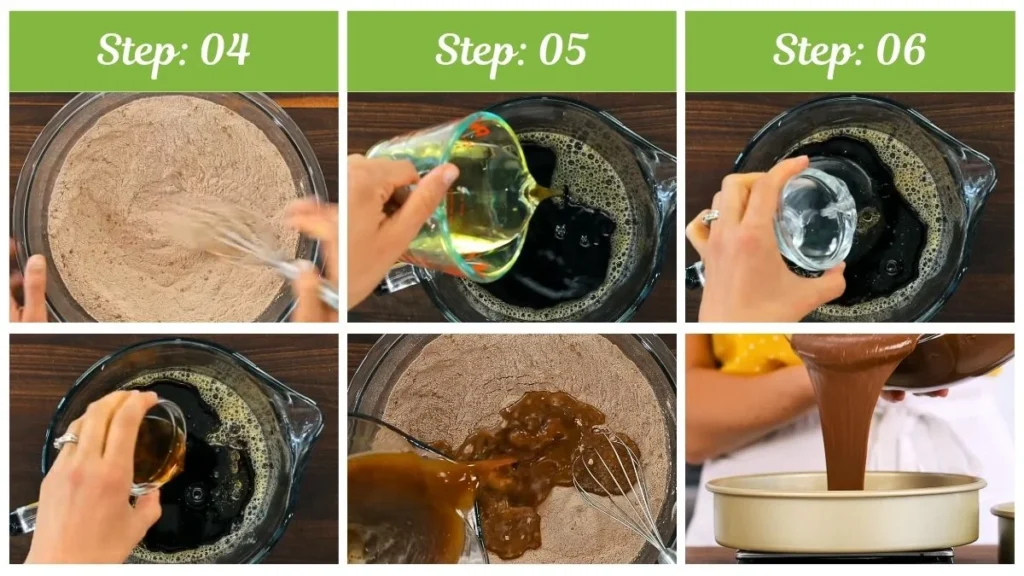 Step: 04

Step: 05

Step: 06