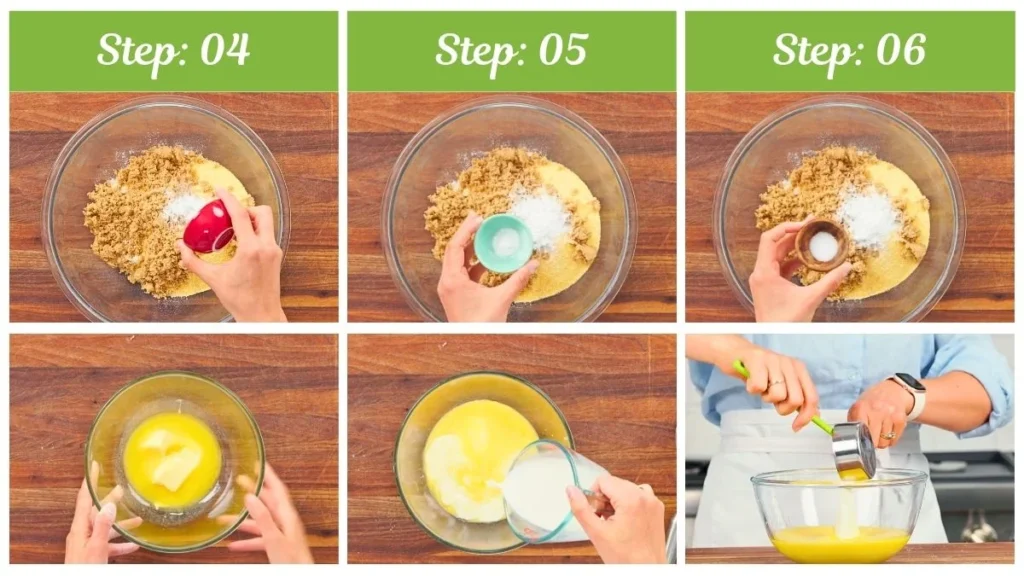 Step: 04

Step: 05

Step: 06