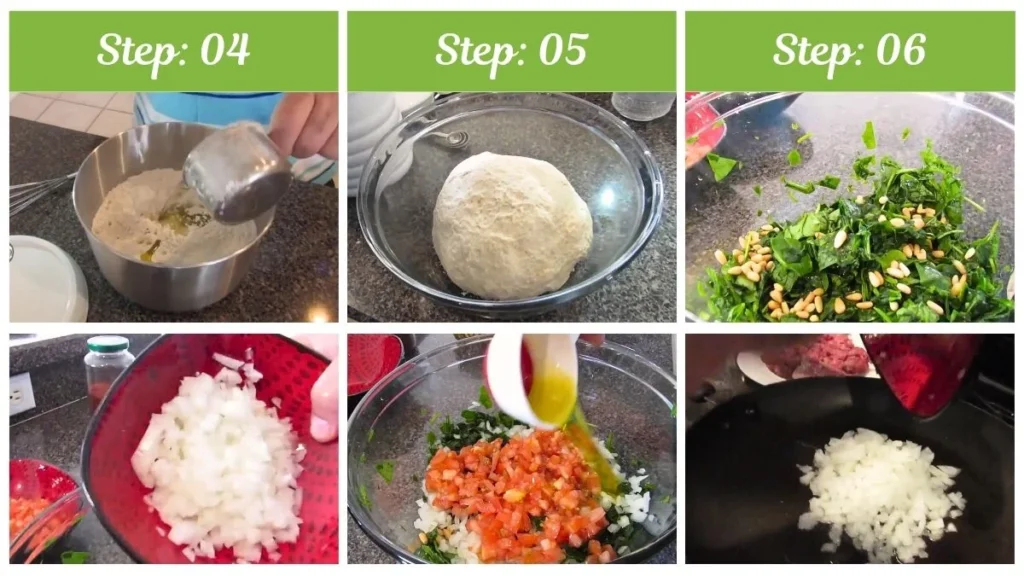 Step: 04

Step: 05

Step: 06