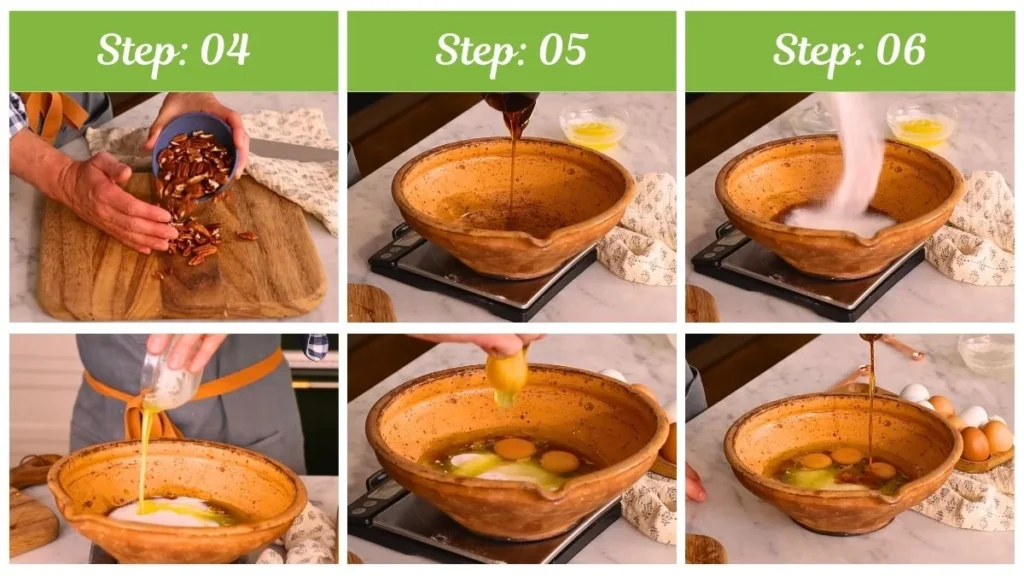 Step: 04

Step: 05

Step: 06