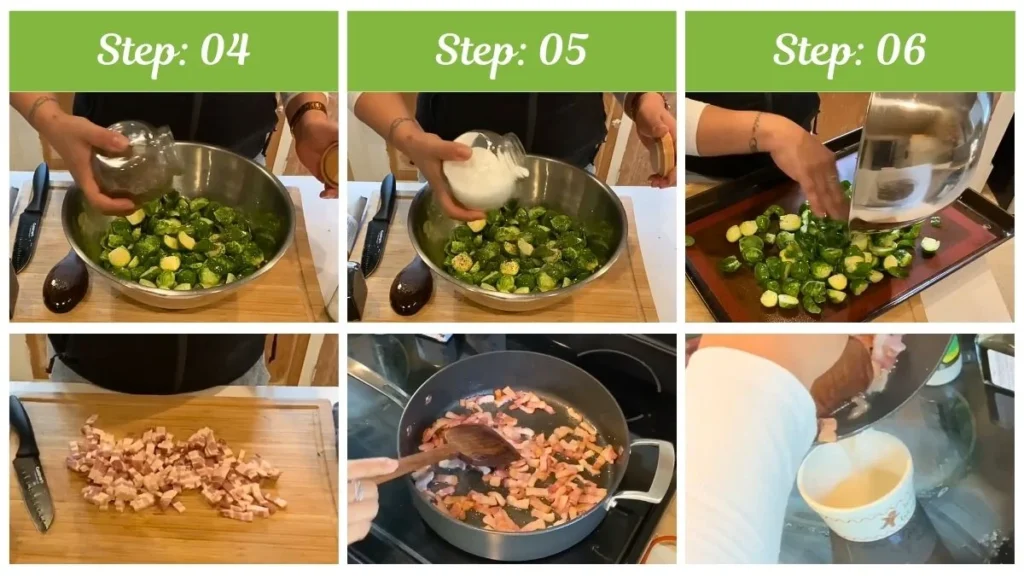 Step: 04

Step: 05

Step: 06