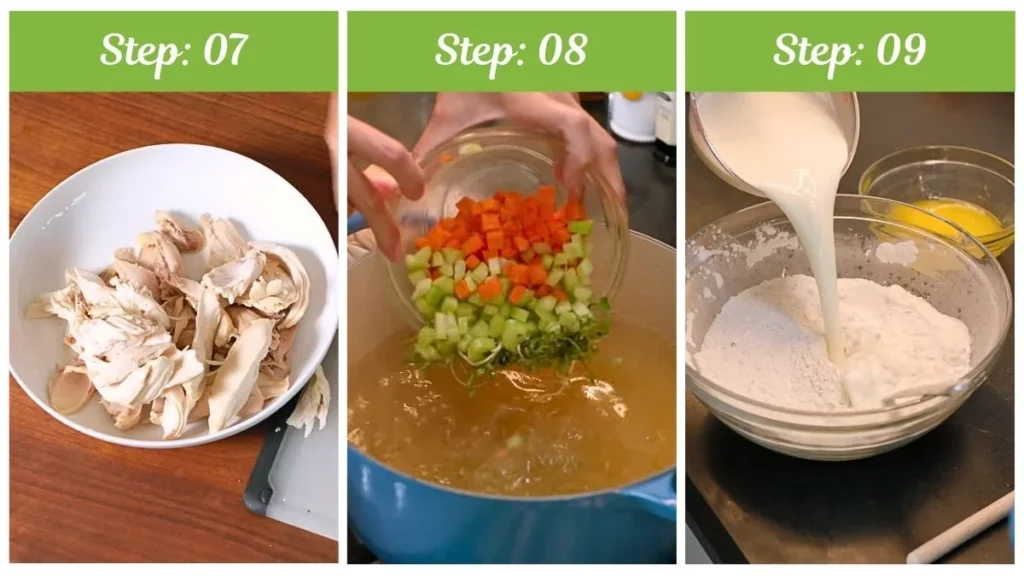 Step: 07

Step: 08

Step: 09