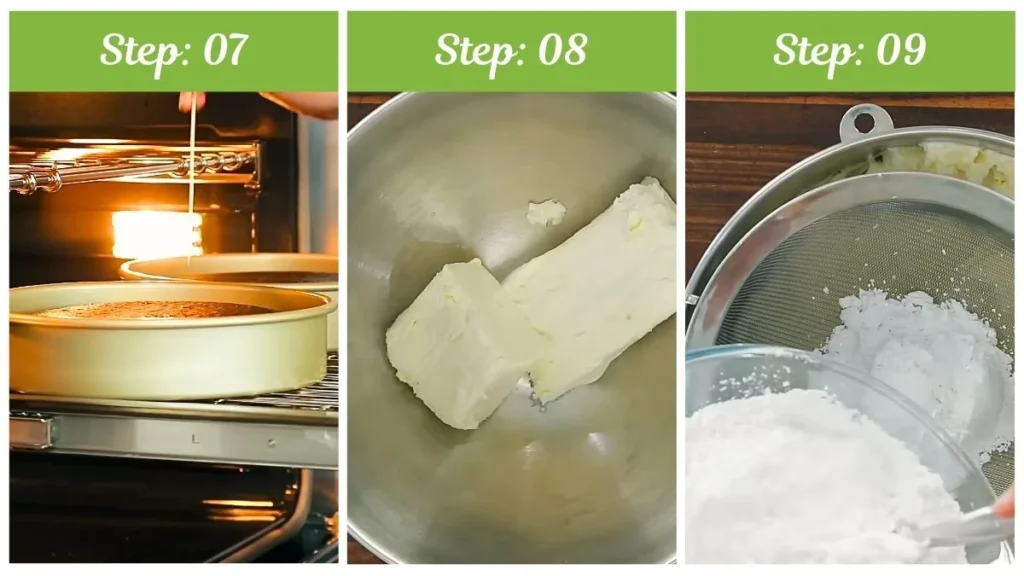 Step: 07

Step: 08

Step: 09