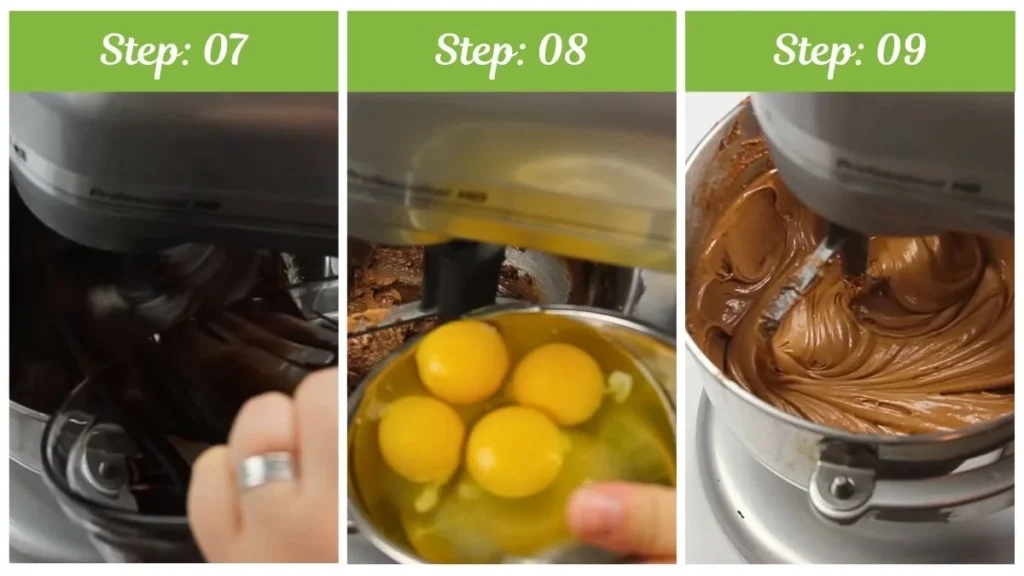 Step: 07

Step: 08

Step: 09