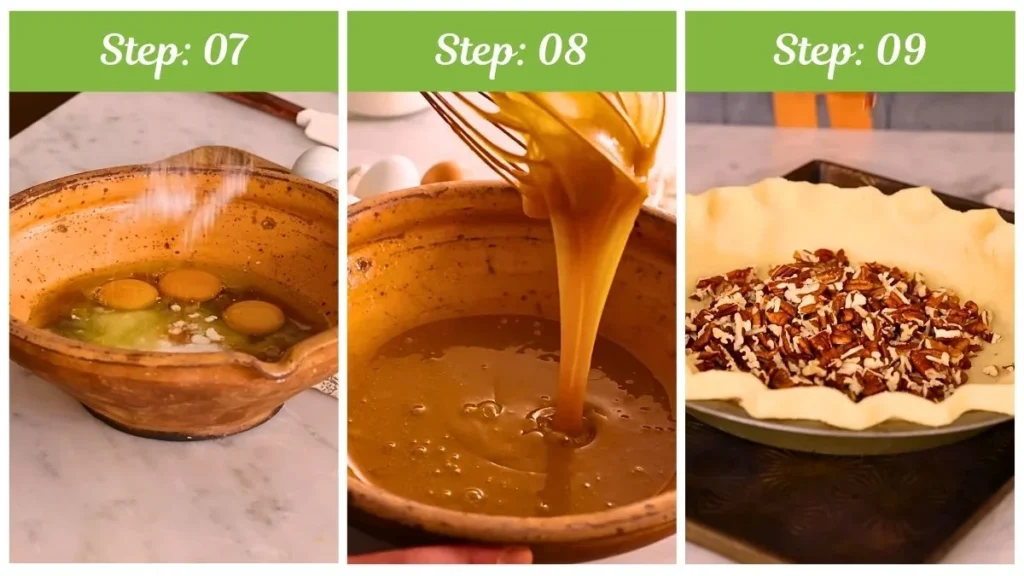 Step: 07

Step: 08

Step: 09