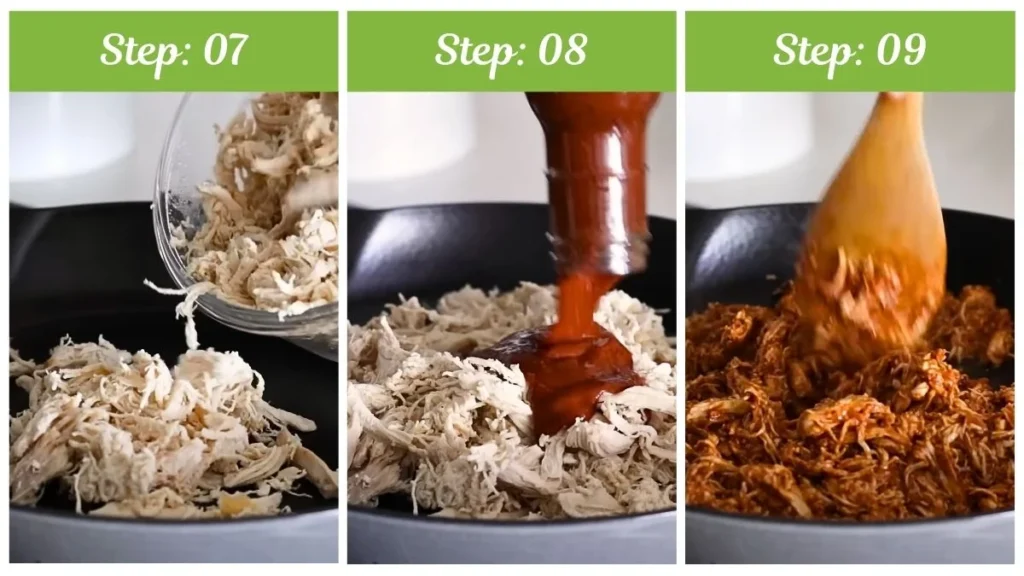 Step: 07

Step: 08

Step: 09