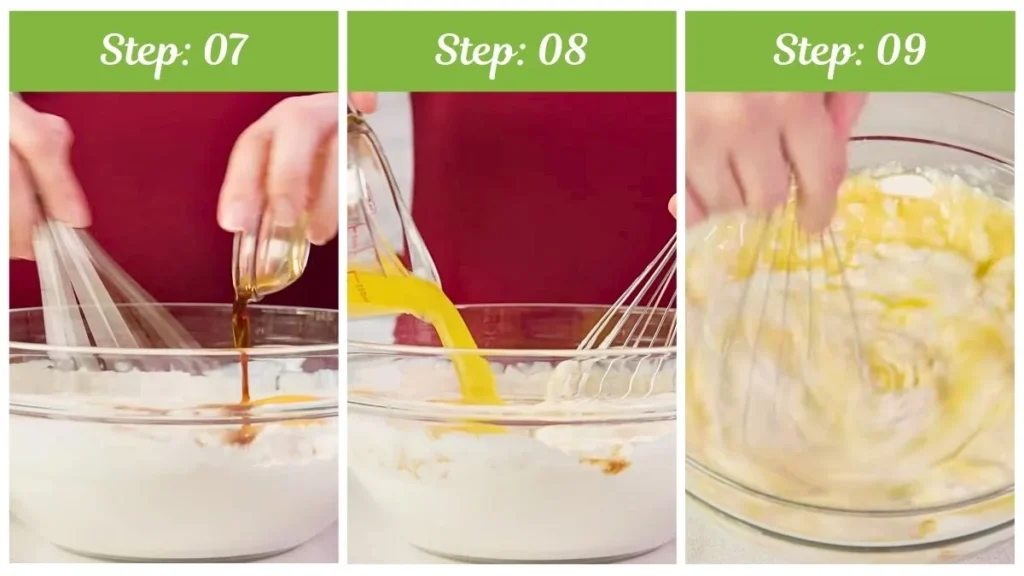 Step: 07

Step: 08

Step: 09