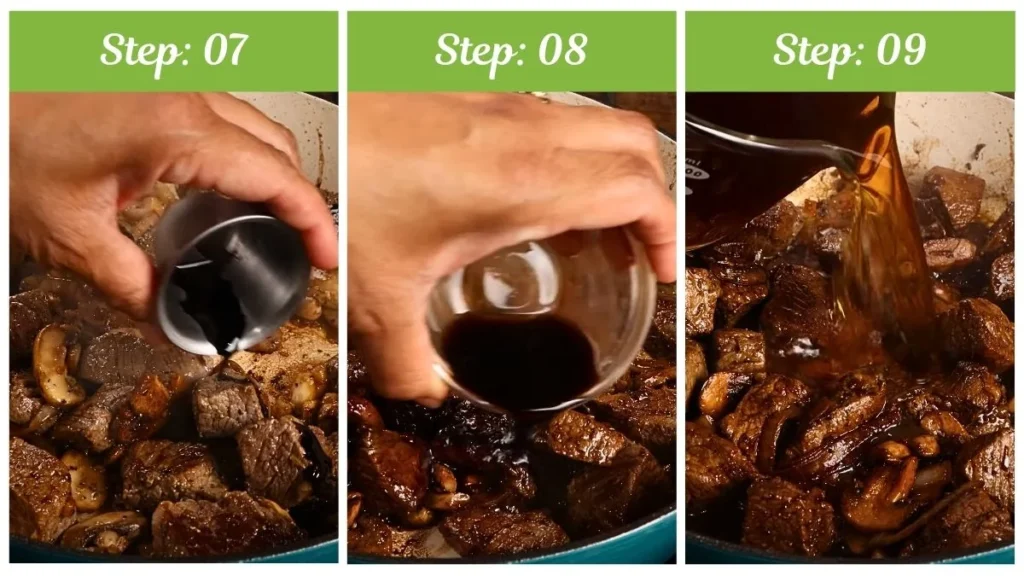 Step: 07

Step: 08

Step: 09