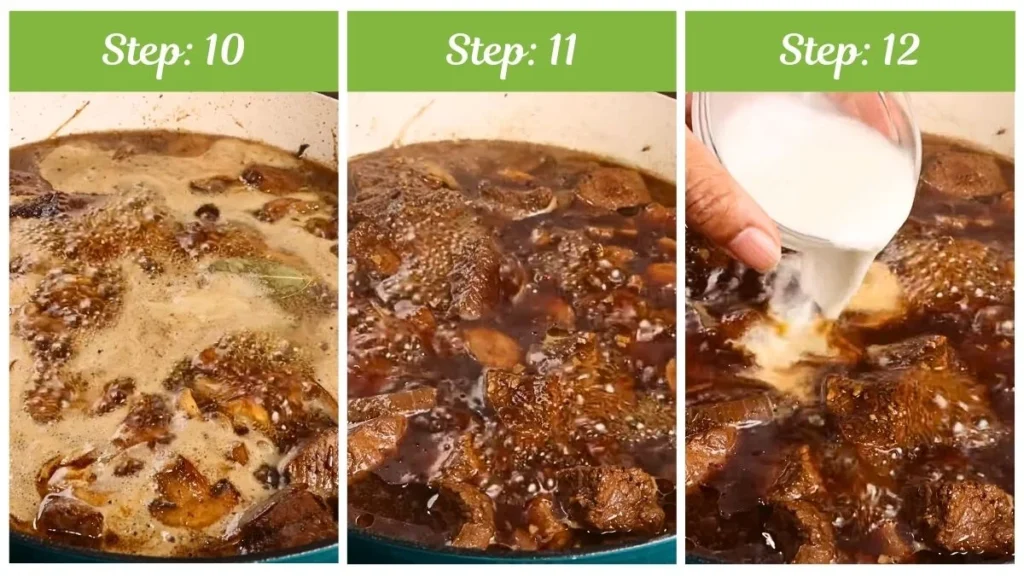 Step: 10

Step: 11

Step: 12