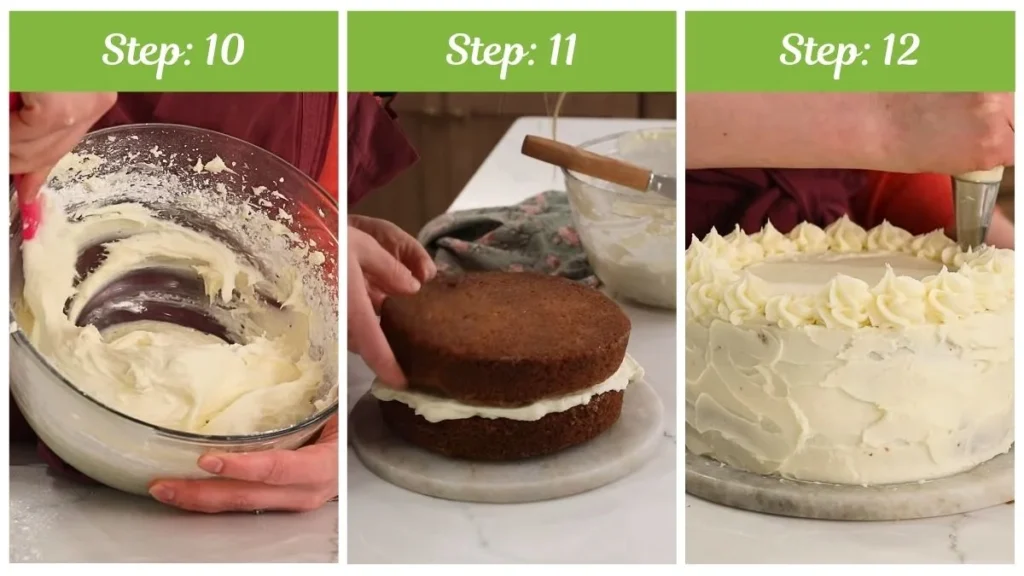 Step: 10

Step: 11

Step: 12