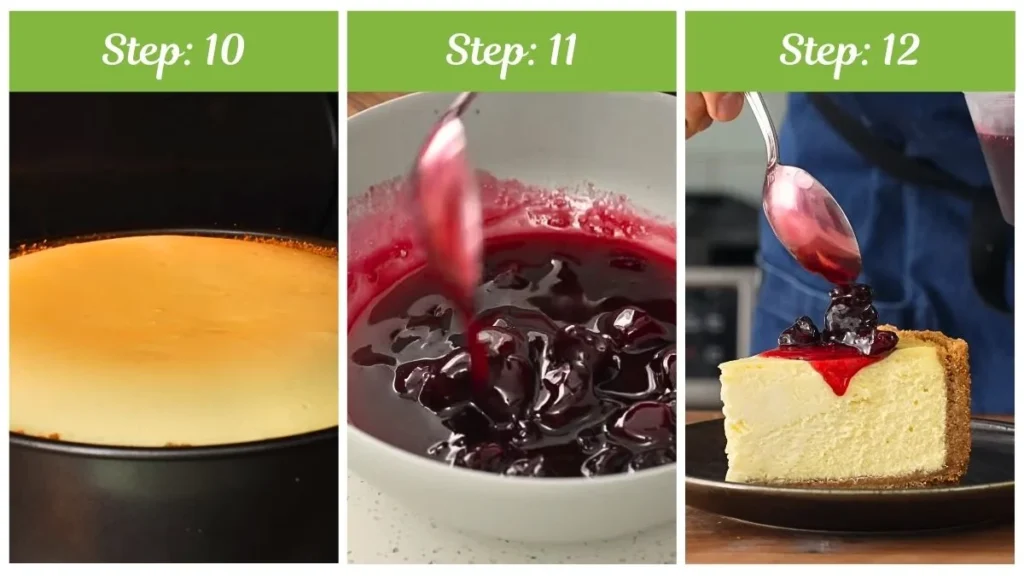 Step: 10

Step: 11

Step: 12