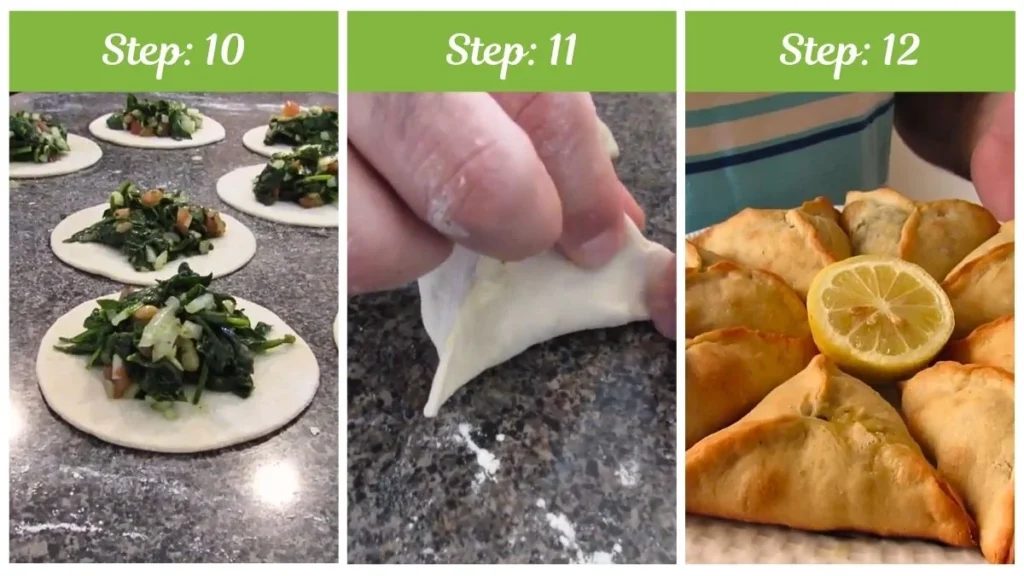 Step: 10

Step: 11

Step: 12