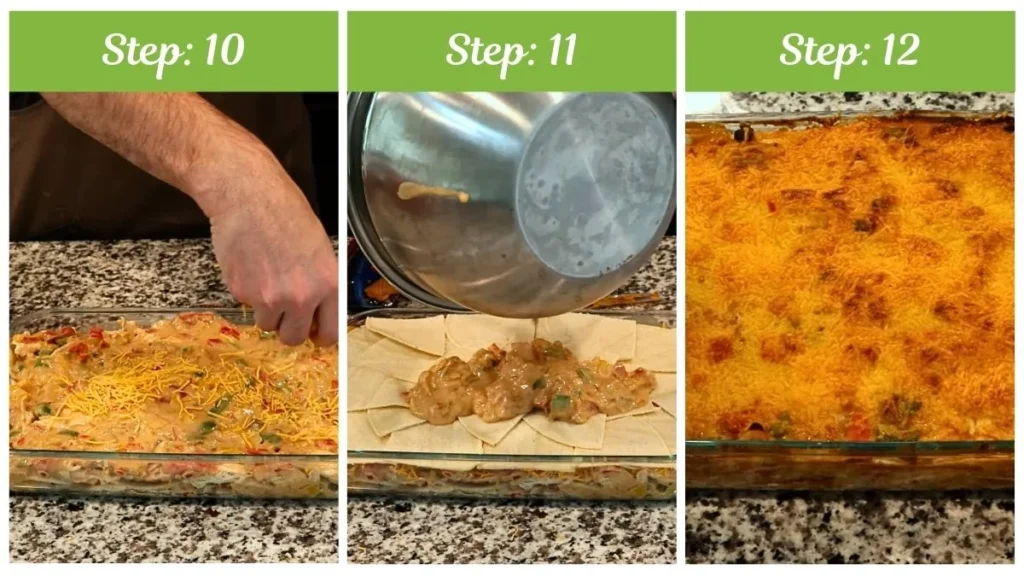 Step: 10

Step: 11

Step: 12