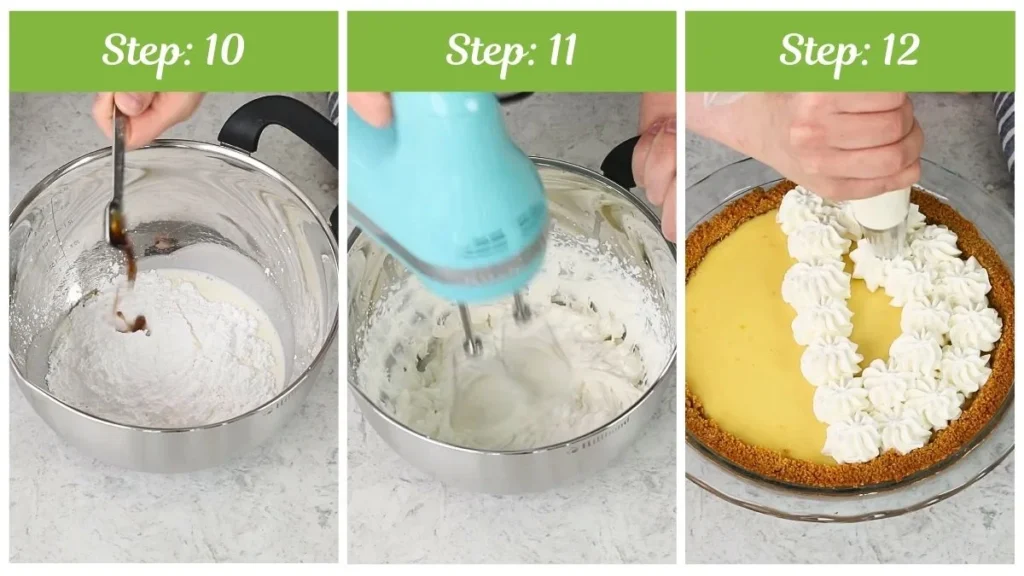 Step: 10

Step: 11

Step: 12