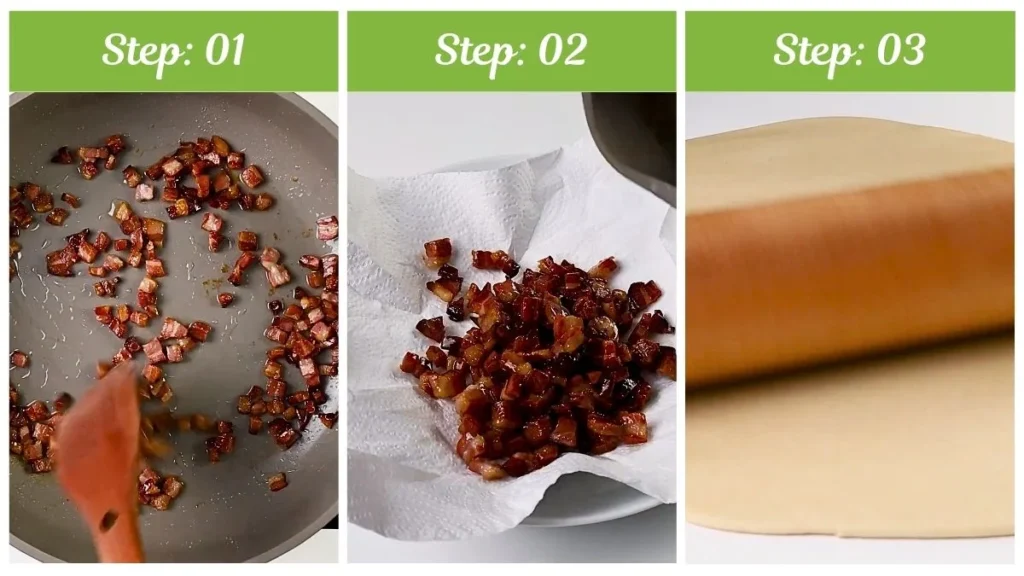 Step: 01

Step: 02

Step: 03