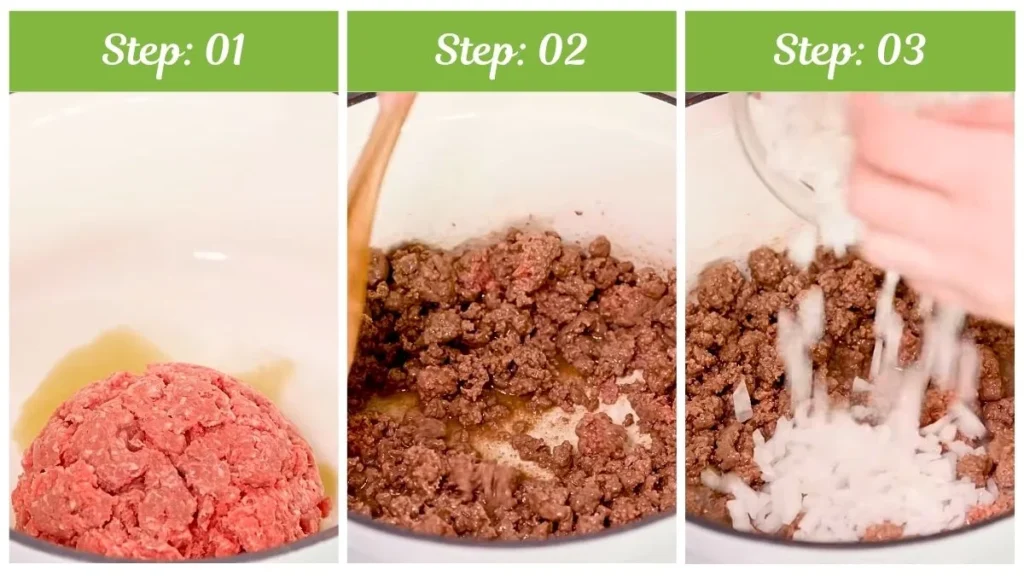 Step: 01

Step: 02

Step: 03